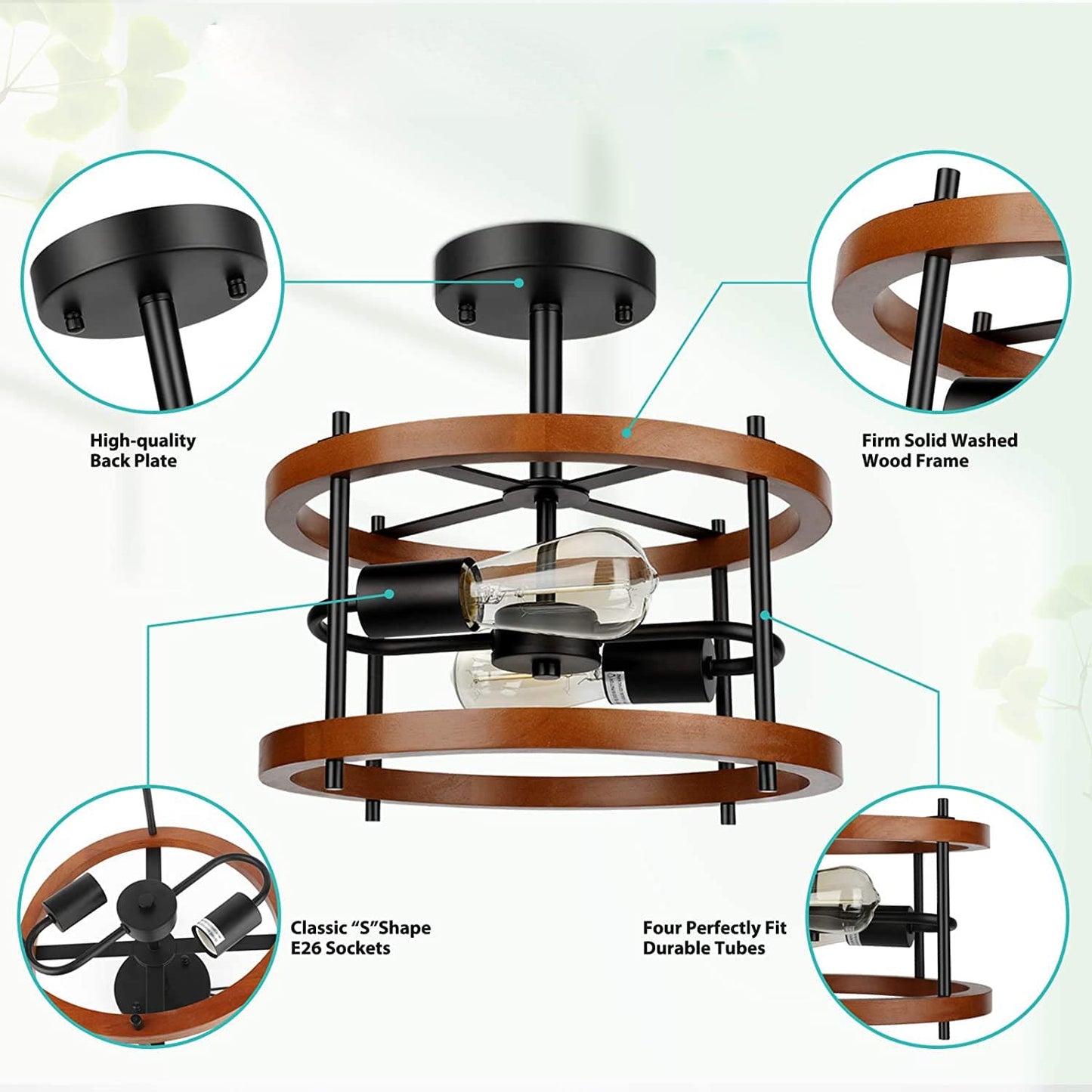 High-quality
Back Plate

Firm Solid Washed
Wood Frame

Classic “S”Shape
E26 Sockets

Four Perfectly Fit
Durable Tubes